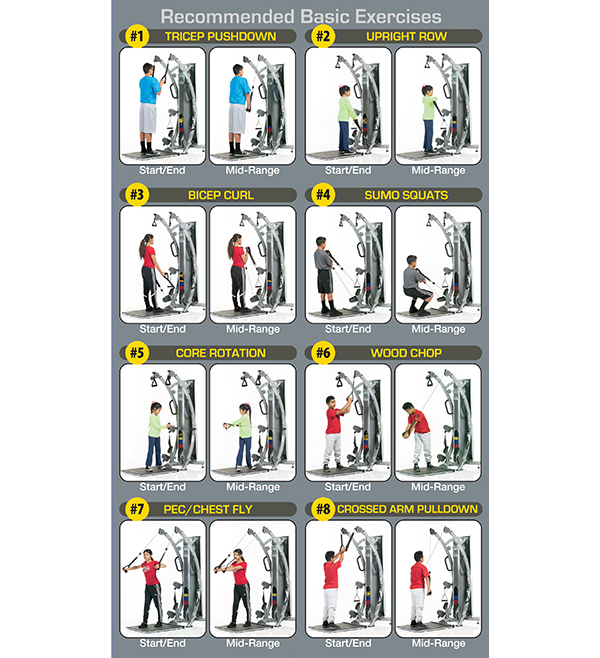 Recommended Basic Exercises

#1 TRICEP PUSHDOWN

Start/End

Mid-Range

#2 UPRIGHT ROW

Start/End

Mid-Range

#3 BICEP CURL

Start/End

Mid-Range

#4 SUMO SQUATS

Start/End

Mid-Range

#5 CORE ROTATION

Start/End

Mid-Range

#6 WOOD CHOP

Start/End

Mid-Range

#7 PEC/CHEST FLY

Start/End

Mid-Range

#8 CROSSED ARM PULLDOWN

Start/End

Mid-Range